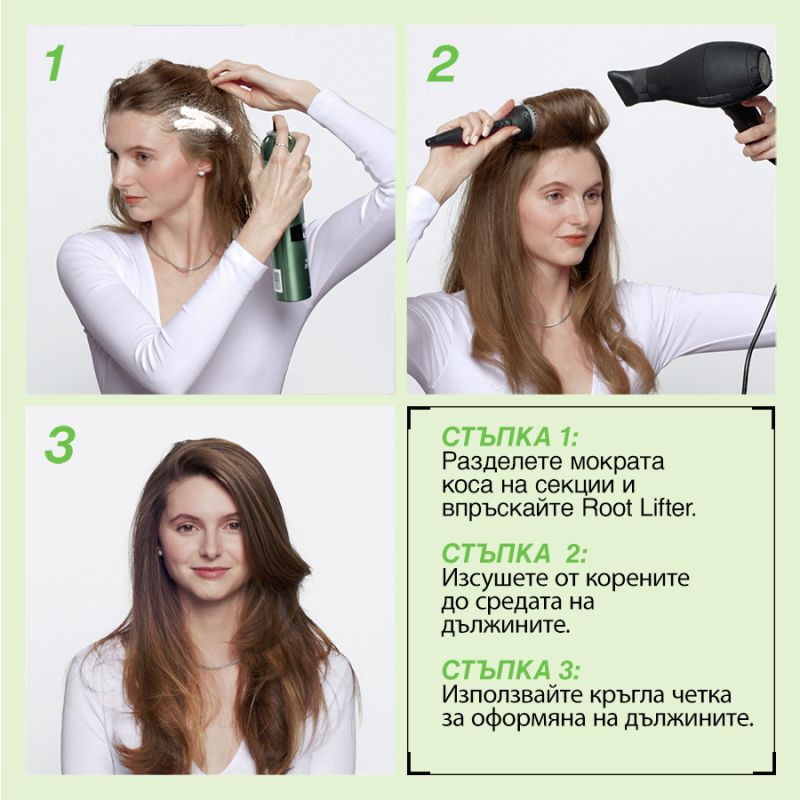 1

2

3

СТЪПКА 1:
Разделете мократа коса на секции и впръскайте Root Lifter.

СТЪПКА 2:
Изсушете от корените до средата на дължините.

СТЪПКА 3:
Използвайте кръгла четка за оформяна на дължините.