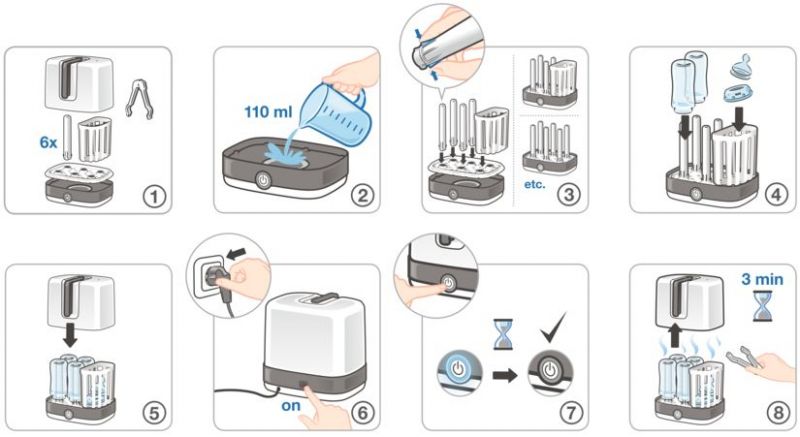 6x
1
110 ml
2
etc.
3
4
5
on
6
7
3 min
8